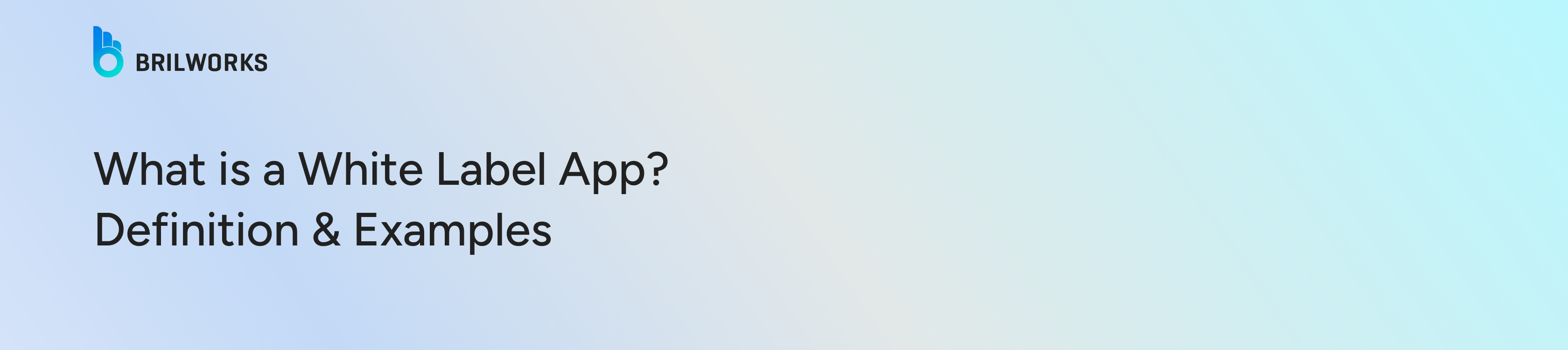 BRILWORKS

What is a White Label App?
Definition & Examples